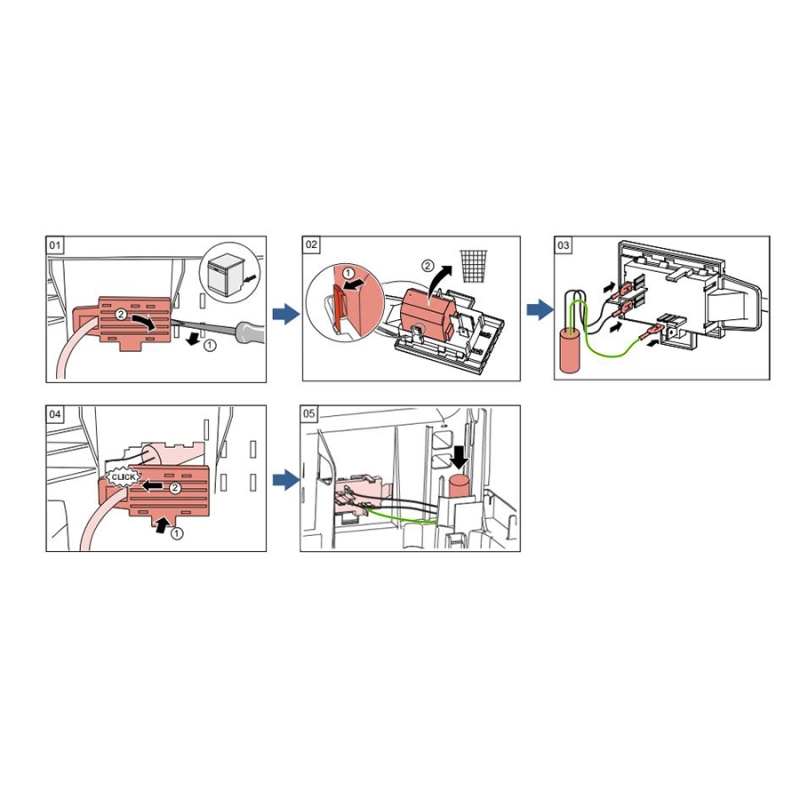 01

2

1

02

1

2

03

04

CLICK

2

1

05